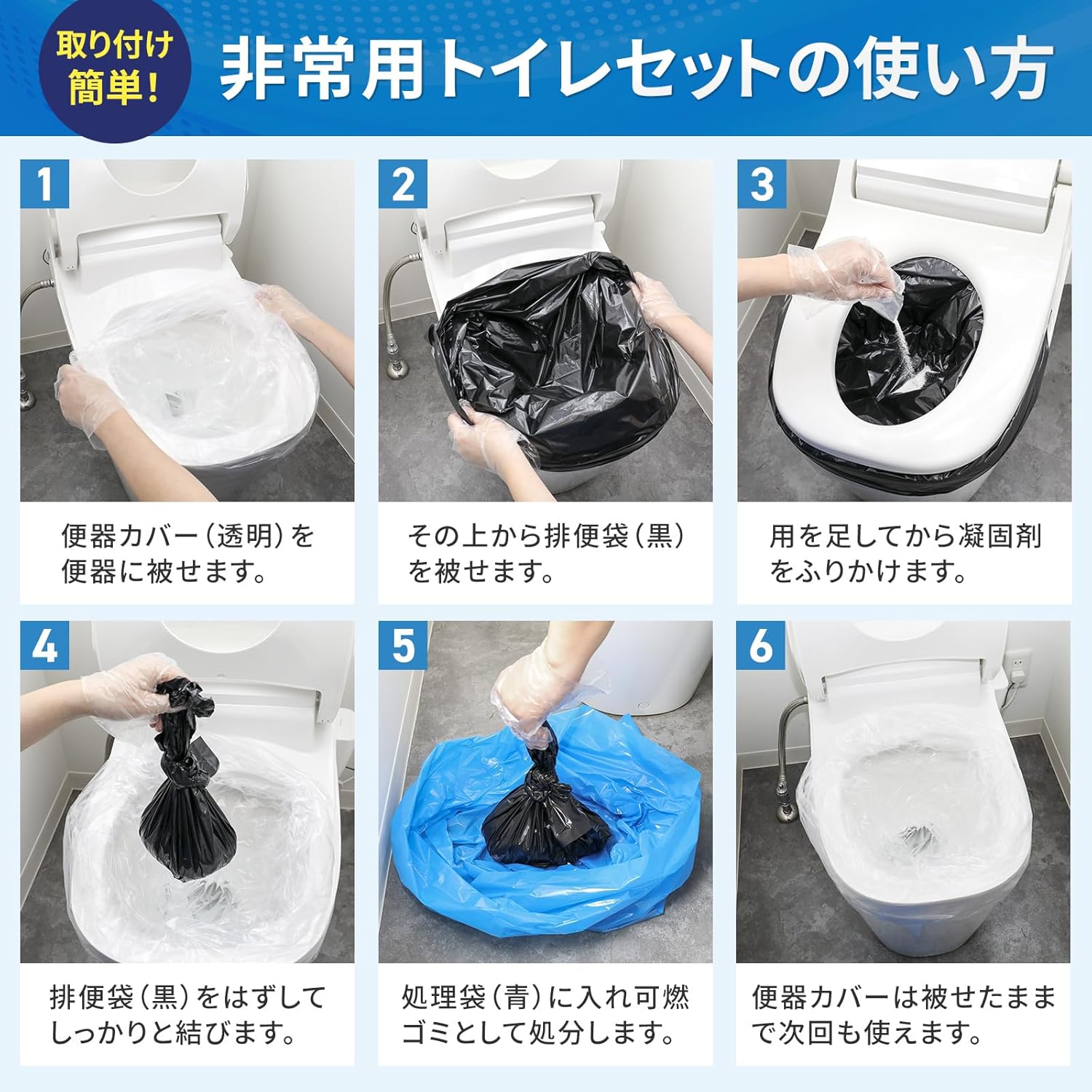 取り付け簡単!

非常用トイレセットの使い方

1

便器カバー(透明)を便器に被せます。

2

その上から排便袋(黒)を被せます。

3

用を足してから凝固剤をふりかけます。

4

排便袋(黒)をはずしてしっかりと結びます。

5

処理袋(青)に入れ可燃ゴミとして処分します。

6

便器カバーは被せたままで次回も使えます。