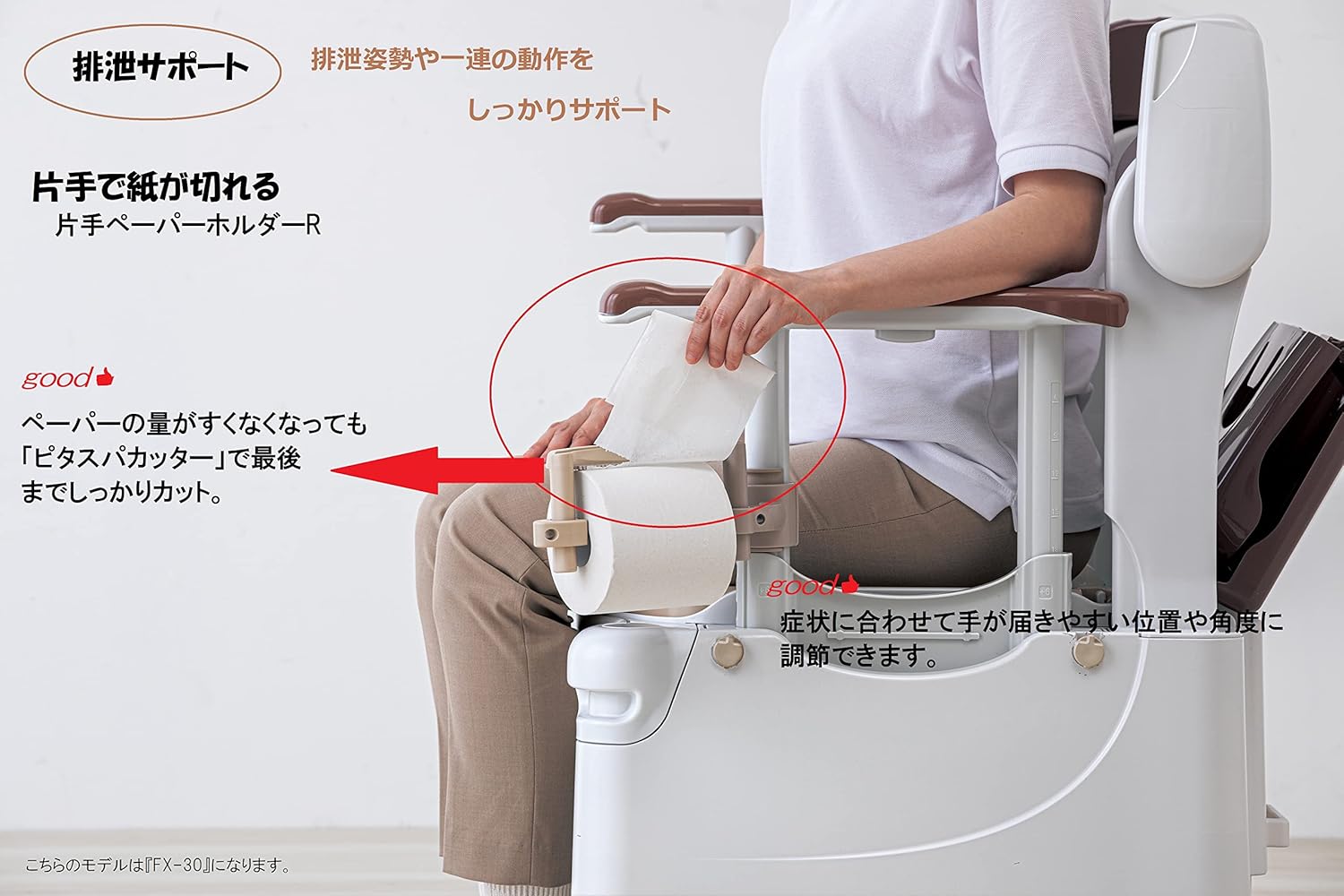 排泄サポート

排泄姿勢や一連の動作を

しっかりサポート

片手で紙が切れる
片手ペーパーホルダーR

good

ペーパーの量がすくなくなっても「ピタスパカッター」で最後までしっかりカット。

good

症状に合わせて手が届きやすい位置や角度に調節できます。

こちらのモデルは『FX-30』になります。