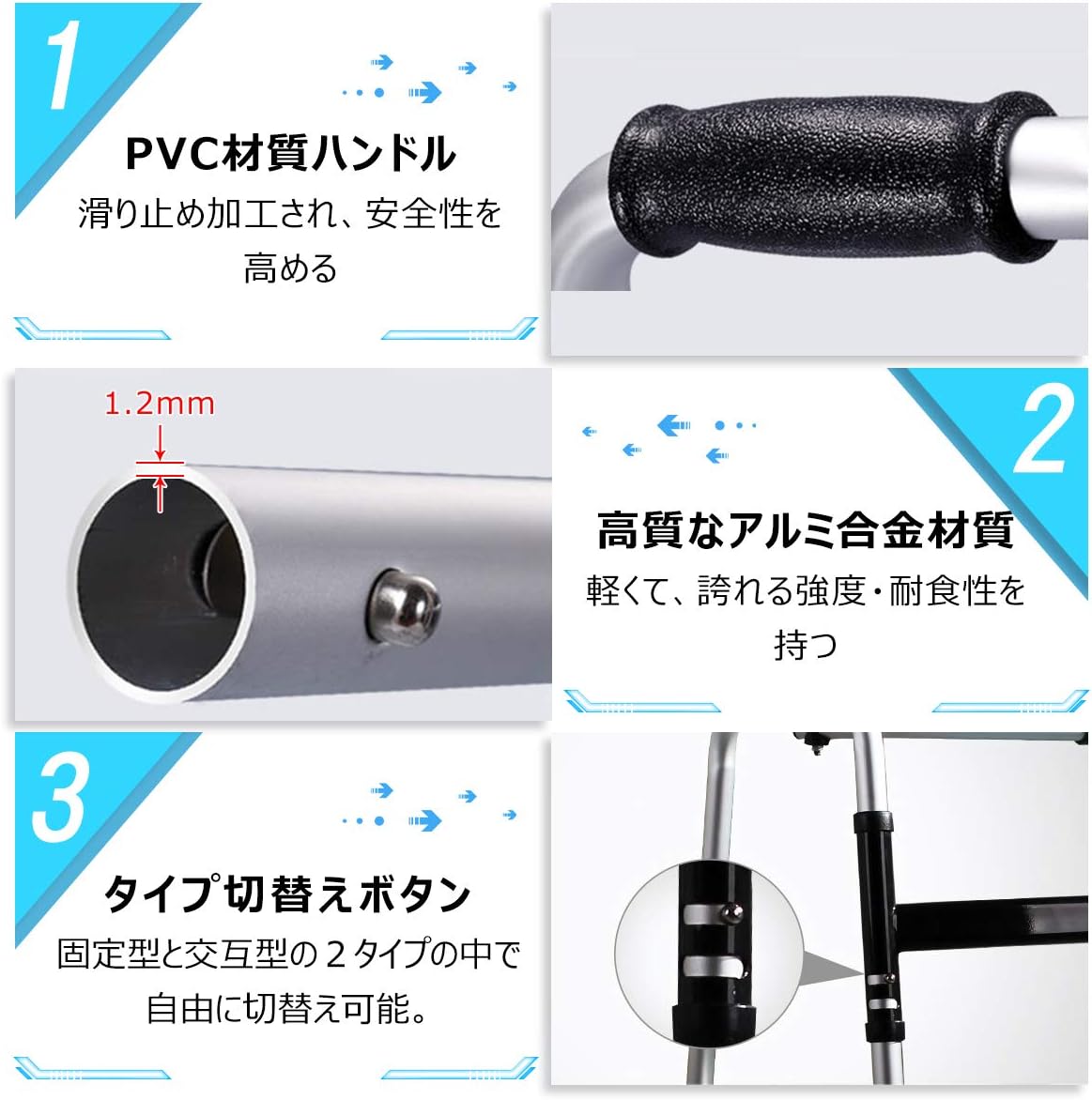 1

PVC材質ハンドル

滑り止め加工され、安全性を高める

1.2mm

2

高質なアルミ合金材質

軽くて、誇れる強度・耐食性を持つ

3

タイプ切替えボタン

固定型と交互型の２タイプの中で自由に切替え可能。