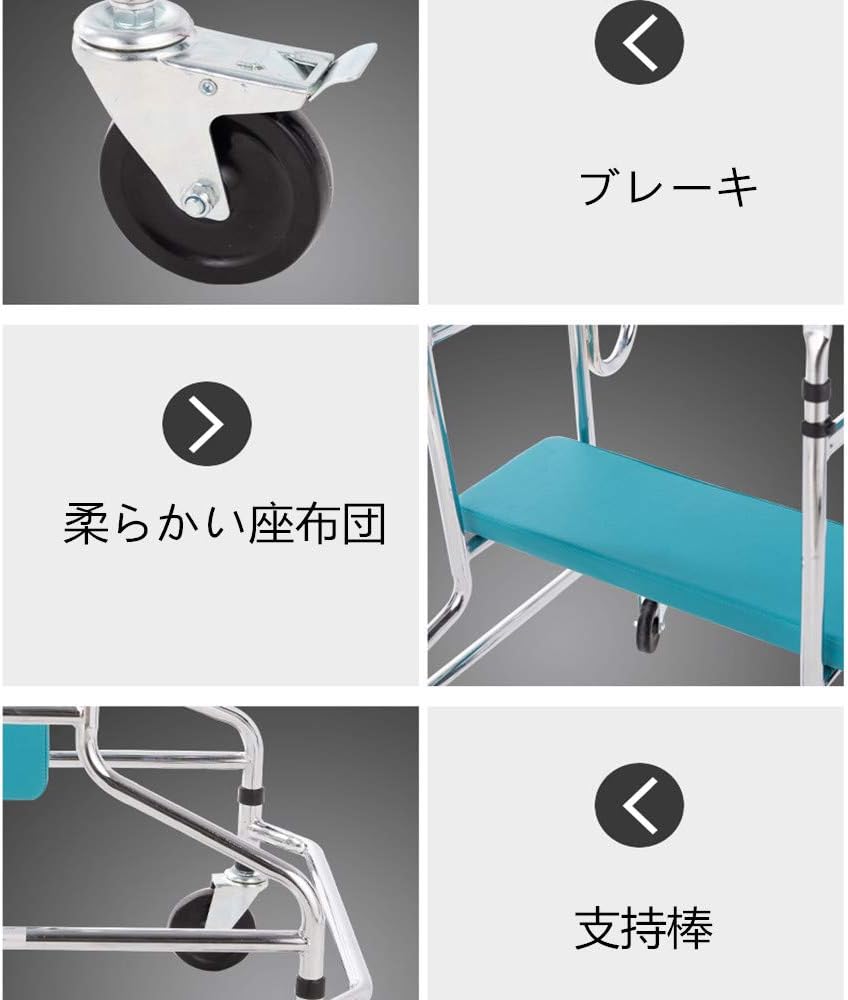 ブレーキ

柔らかい座布団

支持棒