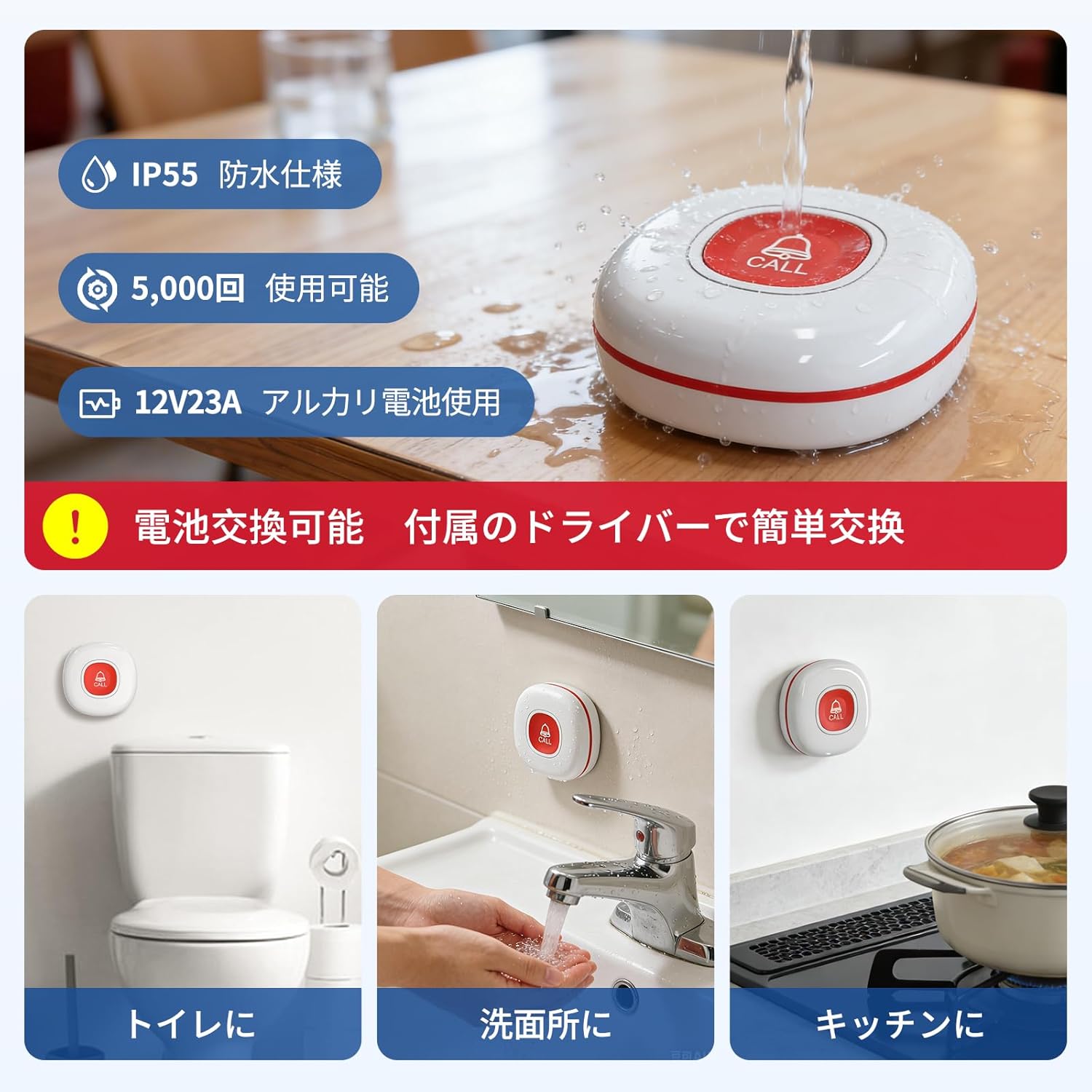 IP55 防水仕様

5,000回 使用可能

12V23A アルカリ電池使用

CALL

!

電池交換可能　付属のドライバーで簡単交換

CALL

CALL

CALL

トイレに

洗面所に

キッチンに